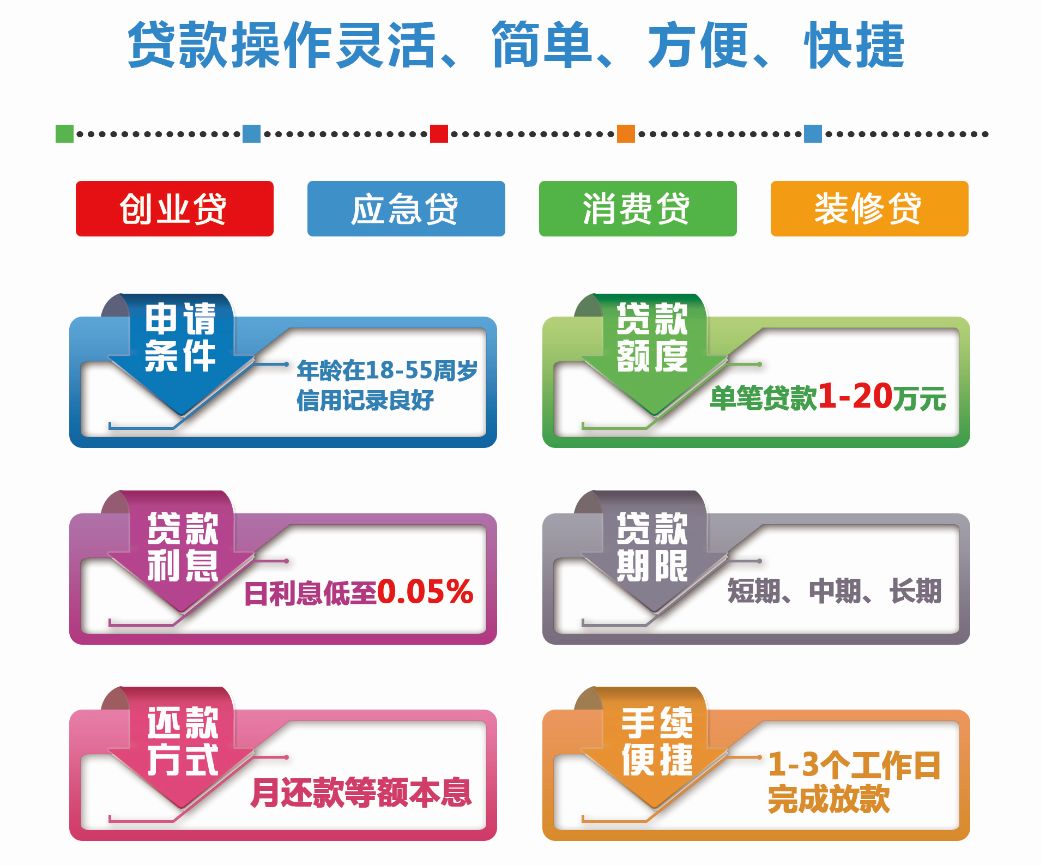 贷款操作灵活、简单、方便、快捷

创业贷

应急贷

消费贷

装修贷

申请条件

年龄在18-55周岁
信用记录良好

贷款额度

单笔贷款1-20万元

贷款利息

日利息低至0.05%

贷款期限

短期、中期、长期

还款方式

月还款等额本息

手续便捷

1-3个工作日
完成放款